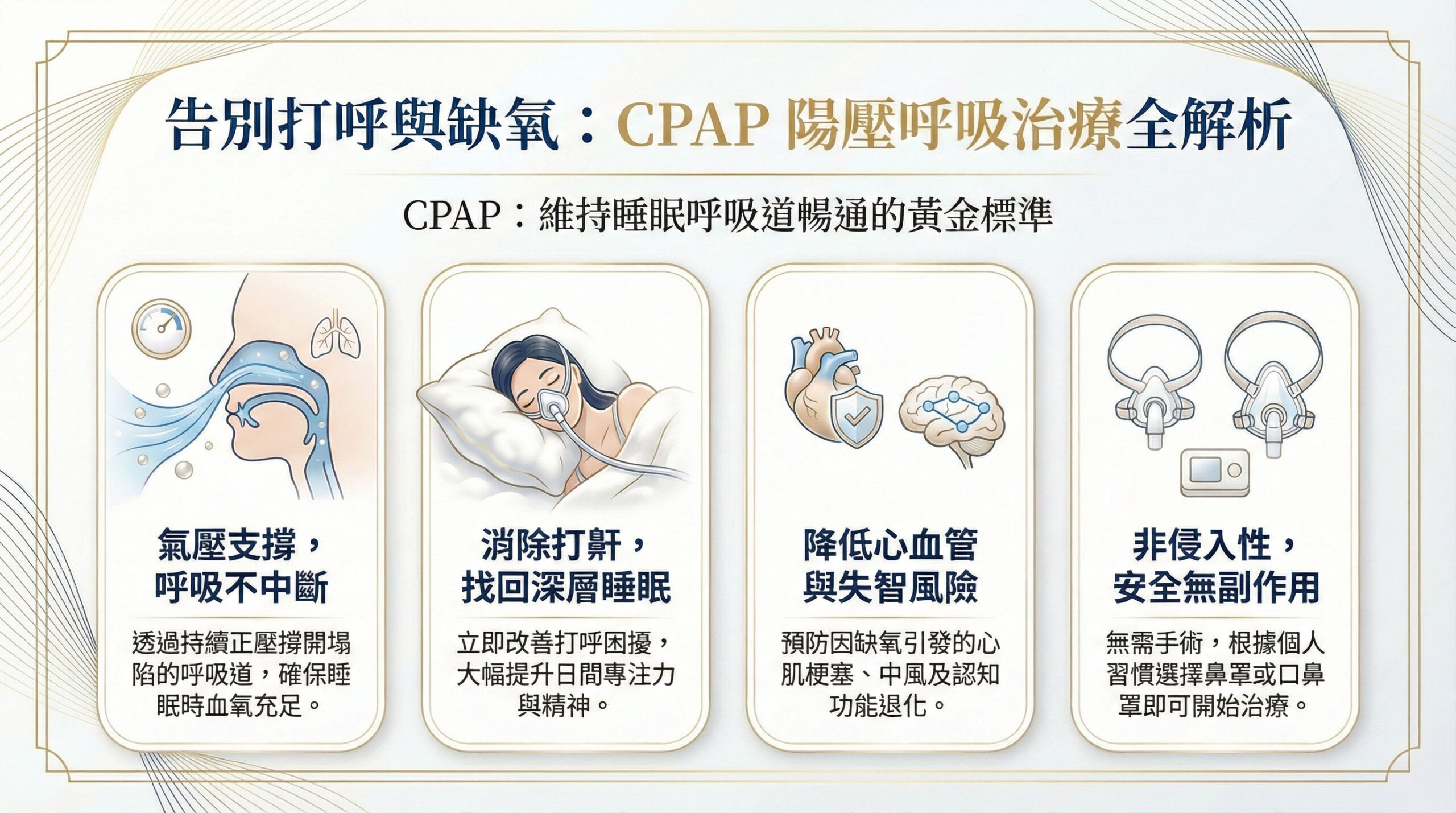 告別打呼與缺氧：CPAP 陽壓呼吸治療全解析

CPAP：維持睡眠呼吸道暢通的黃金標準

氣壓支撐，呼吸不中斷

透過持續正壓撐開塌陷的呼吸道，確保睡眠時血氧充足。

消除打鼾，找回深層睡眠

立即改善打呼困擾，大幅提升日間專注力與精神。

降低心血管與失智風險

預防因缺氧引發的心肌梗塞、中風及認知功能退化。

非侵入性，安全無副作用

無需手術，根據個人習慣選擇鼻罩或口鼻罩即可開始治療。